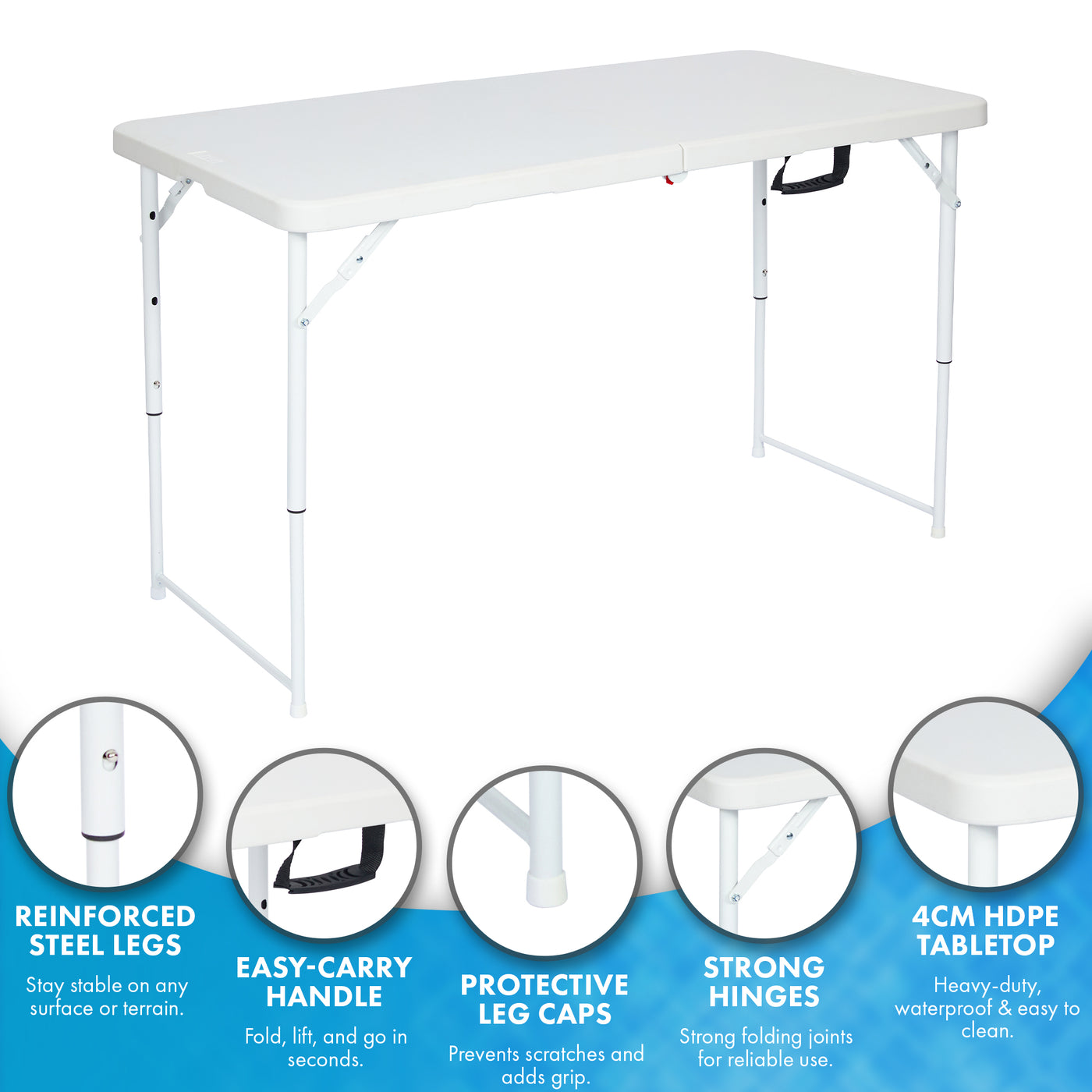 REINFORCED STEEL LEGS

Stay stable on any surface or terrain.

EASY-CARRY HANDLE

Fold, lift, and go in seconds.

PROTECTIVE LEG CAPS

Prevents scratches and adds grip.

STRONG HINGES

Strong folding joints for reliable use.

4CM HDPE TABLETOP

Heavy-duty, waterproof & easy to clean.