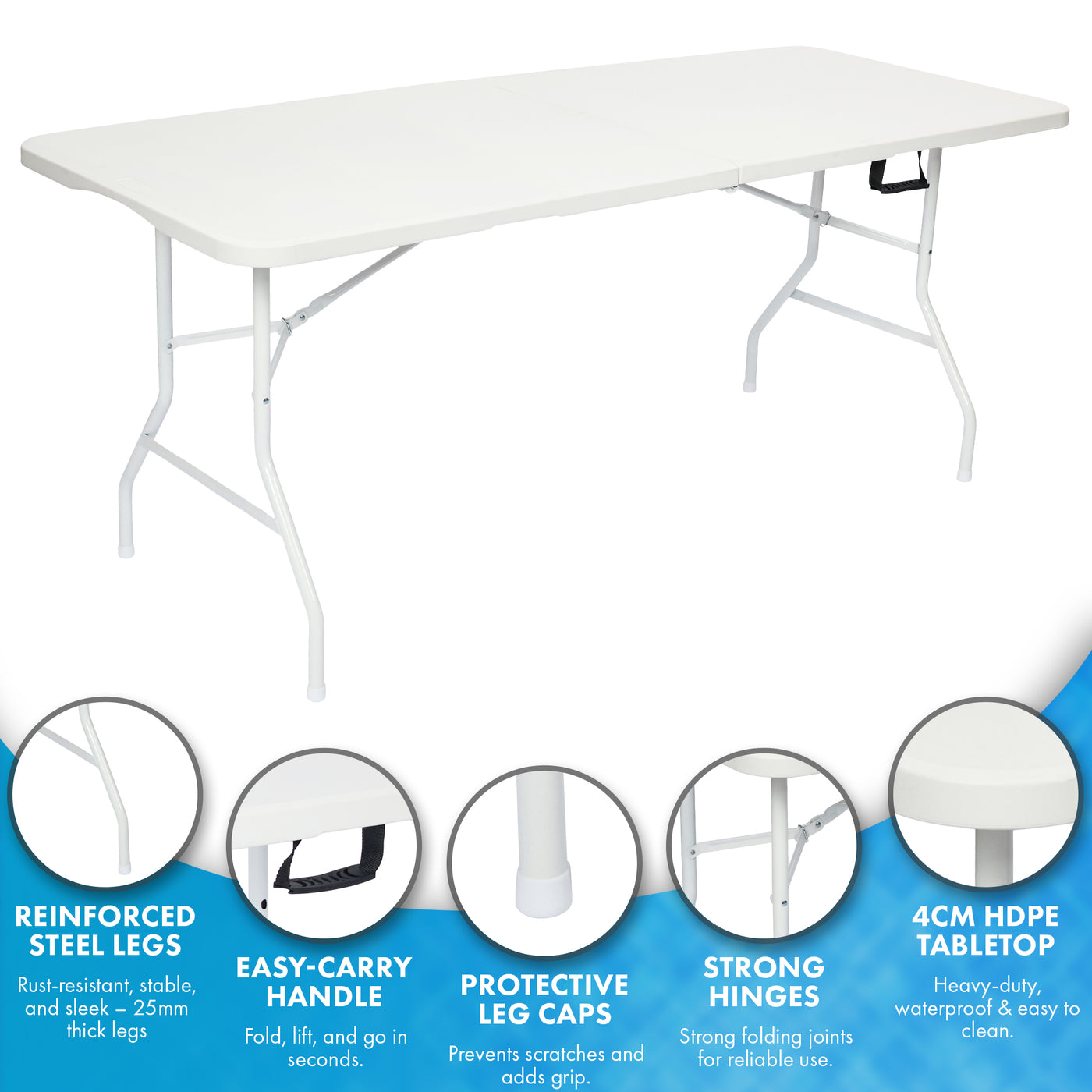 REINFORCED STEEL LEGS
Rust-resistant, stable, and sleek – 25mm thick legs

EASY-CARRY HANDLE
Fold, lift, and go in seconds.

PROTECTIVE LEG CAPS
Prevents scratches and adds grip.

STRONG HINGES
Strong folding joints for reliable use.

4CM HDPE TABLETOP
Heavy-duty, waterproof & easy to clean.