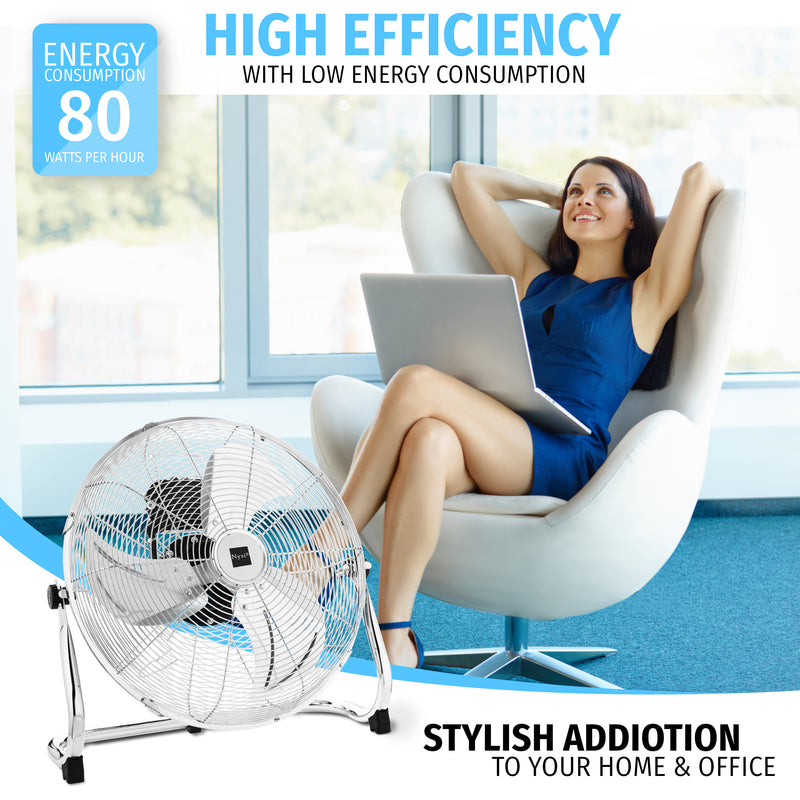 ENERGY CONSUMPTION
80
WATTS PER HOUR

HIGH EFFICIENCY
WITH LOW ENERGY CONSUMPTION

Nyxi

STYLISH ADDIOTION
TO YOUR HOME & OFFICE